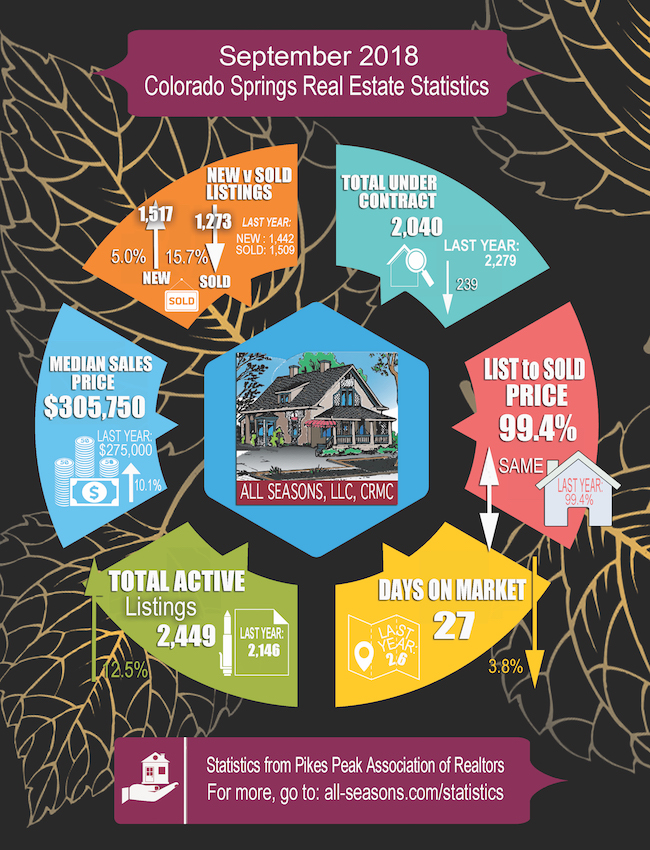 September 2018
Colorado Springs Real Estate Statistics

NEW v SOLD LISTINGS
1,517
1,273
LAST YEAR:
NEW : 1,442
SOLD: 1,509
5.0%
15.7%
NEW
SOLD
SOLD

TOTAL UNDER CONTRACT
2,040
LAST YEAR:
2,279
239

MEDIAN SALES PRICE
$305,750
LAST YEAR:
$275,000
10.1%

ALL SEASONS, LLC, CRMC

LIST to SOLD PRICE
99.4%
SAME
LAST YEAR:
99.4%

TOTAL ACTIVE
Listings
2,449
LAST YEAR:
2,146
12.5%

DAYS ON MARKET
27
LAST YEAR:
26
3.8%

Statistics from Pikes Peak Association of Realtors
For more, go to: all-seasons.com/statistics