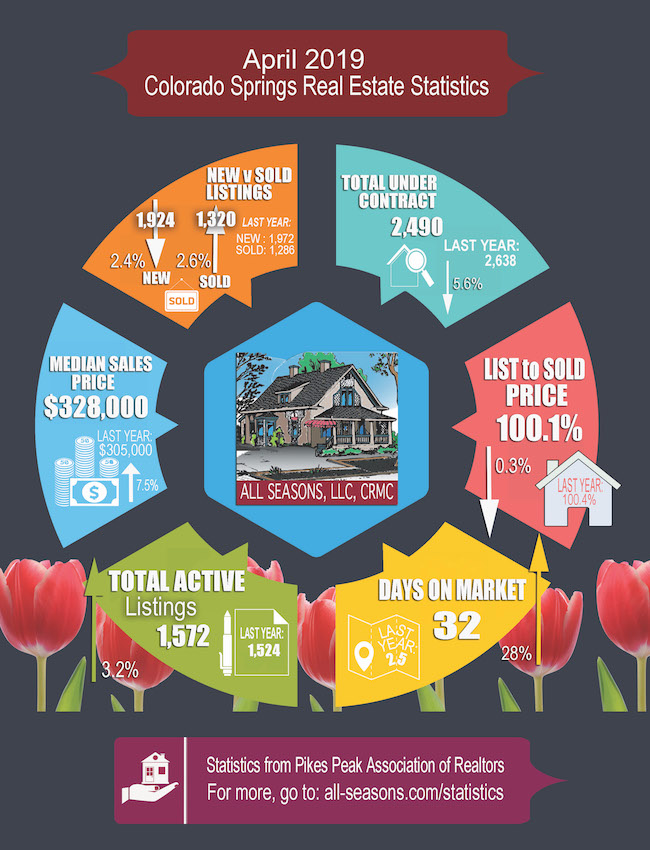 April 2019
Colorado Springs Real Estate Statistics

NEW v SOLD LISTINGS
1,924
1,320
LAST YEAR:
NEW : 1,972
SOLD: 1,286
2.4%
2.6%
NEW
SOLD
SOLD

TOTAL UNDER CONTRACT
2,490
LAST YEAR:
2,638
5.6%

MEDIAN SALES PRICE
$328,000
LAST YEAR:
$305,000
7.5%

ALL SEASONS, LLC, CRMC

LIST to SOLD PRICE
100.1%
0.3%
LAST YEAR:
100.4%

TOTAL ACTIVE
Listings
1,572
LAST YEAR:
1,524
3.2%

DAYS ON MARKET
32
LAST YEAR:
25
28%

Statistics from Pikes Peak Association of Realtors
For more, go to: all-seasons.com/statistics