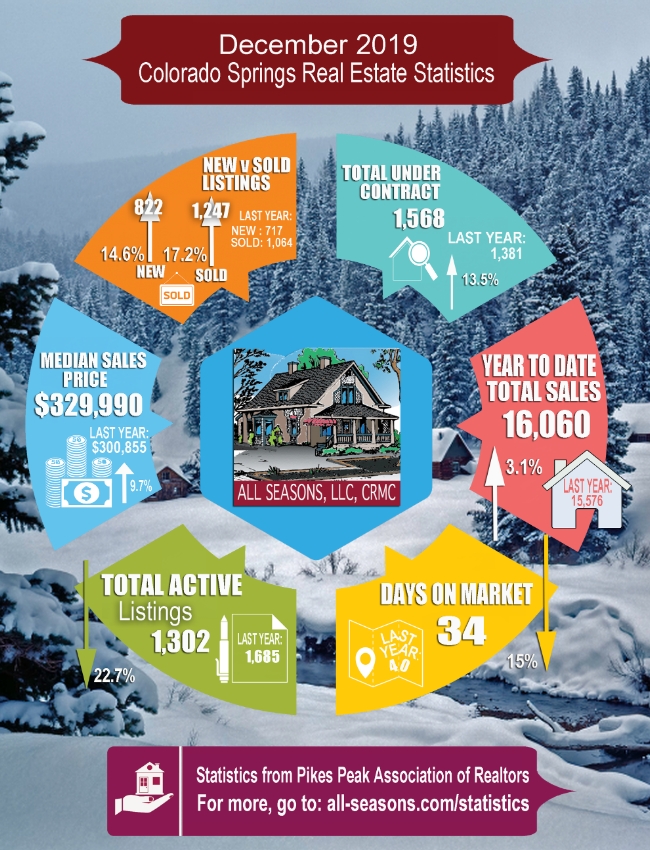 December 2019
Colorado Springs Real Estate Statistics

NEW v SOLD LISTINGS
822
1,247
LAST YEAR:
NEW : 717
SOLD: 1,064
14.6%
17.2%
NEW
SOLD
SOLD

TOTAL UNDER CONTRACT
1,568
LAST YEAR:
1,381
13.5%

MEDIAN SALES PRICE
$329,990
LAST YEAR:
$300,855
9.7%

ALL SEASONS, LLC, CRMC

YEAR TO DATE TOTAL SALES
16,060
3.1%
LAST YEAR:
15,576

TOTAL ACTIVE
Listings
1,302
LAST YEAR:
1,685
22.7%

DAYS ON MARKET
34
LAST YEAR 40
15%

Statistics from Pikes Peak Association of Realtors
For more, go to: all-seasons.com/statistics