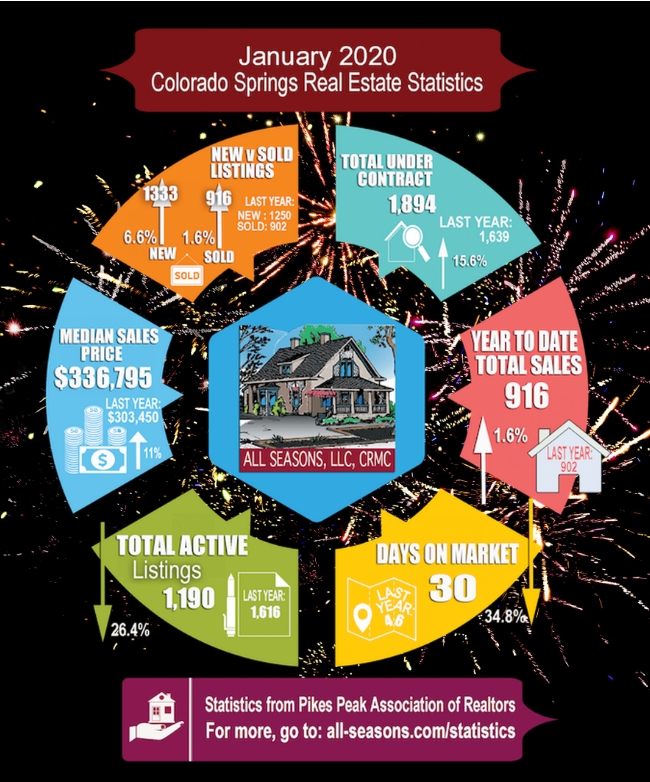 January 2020
Colorado Springs Real Estate Statistics

NEW v SOLD LISTINGS
1333
916
LAST YEAR:
NEW : 1250
SOLD: 902
6.6%
1.6%
NEW
SOLD
SOLD

TOTAL UNDER CONTRACT
1,894
LAST YEAR:
1,639
15.6%

MEDIAN SALES PRICE
$336,795
LAST YEAR:
$303,450
11%

ALL SEASONS, LLC, CRMC

YEAR TO DATE TOTAL SALES
916
1.6%
LAST YEAR:
902

TOTAL ACTIVE
Listings
1,190
LAST YEAR:
1,616
26.4%

DAYS ON MARKET
30
LAST YEAR:
46
34.8%

Statistics from Pikes Peak Association of Realtors
For more, go to: all-seasons.com/statistics