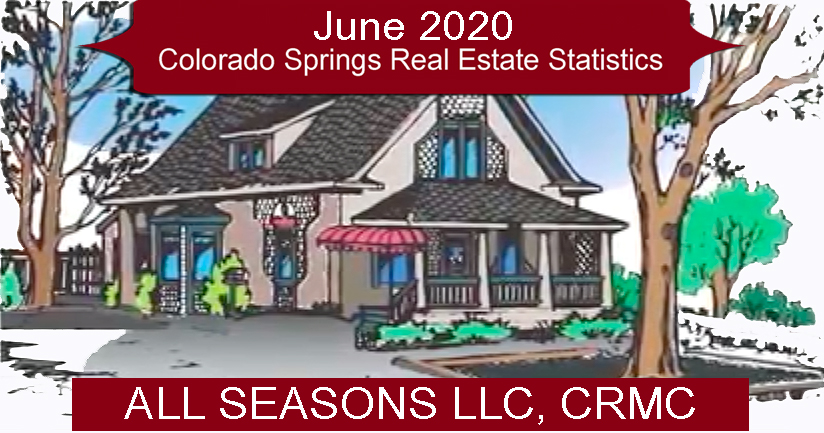 June 2020
Colorado Springs Real Estate Statistics

ALL SEASONS LLC, CRMC