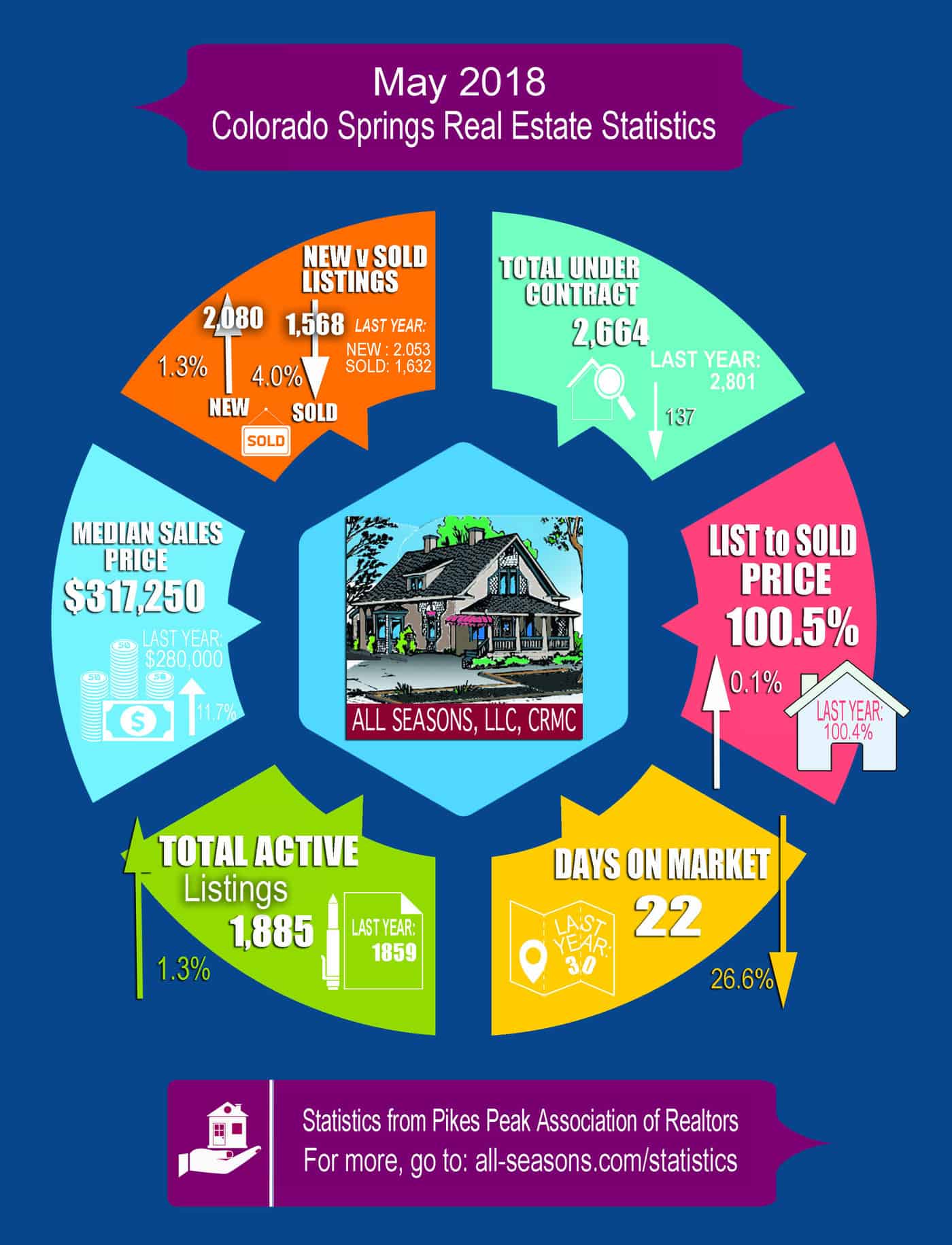 May 2018
Colorado Springs Real Estate Statistics

NEW v SOLD LISTINGS
2,080
1,568
LAST YEAR:
NEW : 2.053
SOLD: 1,632
1.3%
4.0%
NEW
SOLD
SOLD

TOTAL UNDER CONTRACT
2,664
LAST YEAR:
2,801
137

MEDIAN SALES PRICE
$317,250
LAST YEAR:
$280,000
11.7%

ALL SEASONS, LLC, CRMC

LIST to SOLD PRICE
100.5%
0.1%
LAST YEAR:
100.4%

TOTAL ACTIVE Listings
1,885
LAST YEAR:
1859
1.3%

DAYS ON MARKET
22
LAST YEAR:
30
26.6%

Statistics from Pikes Peak Association of Realtors
For more, go to: all-seasons.com/statistics